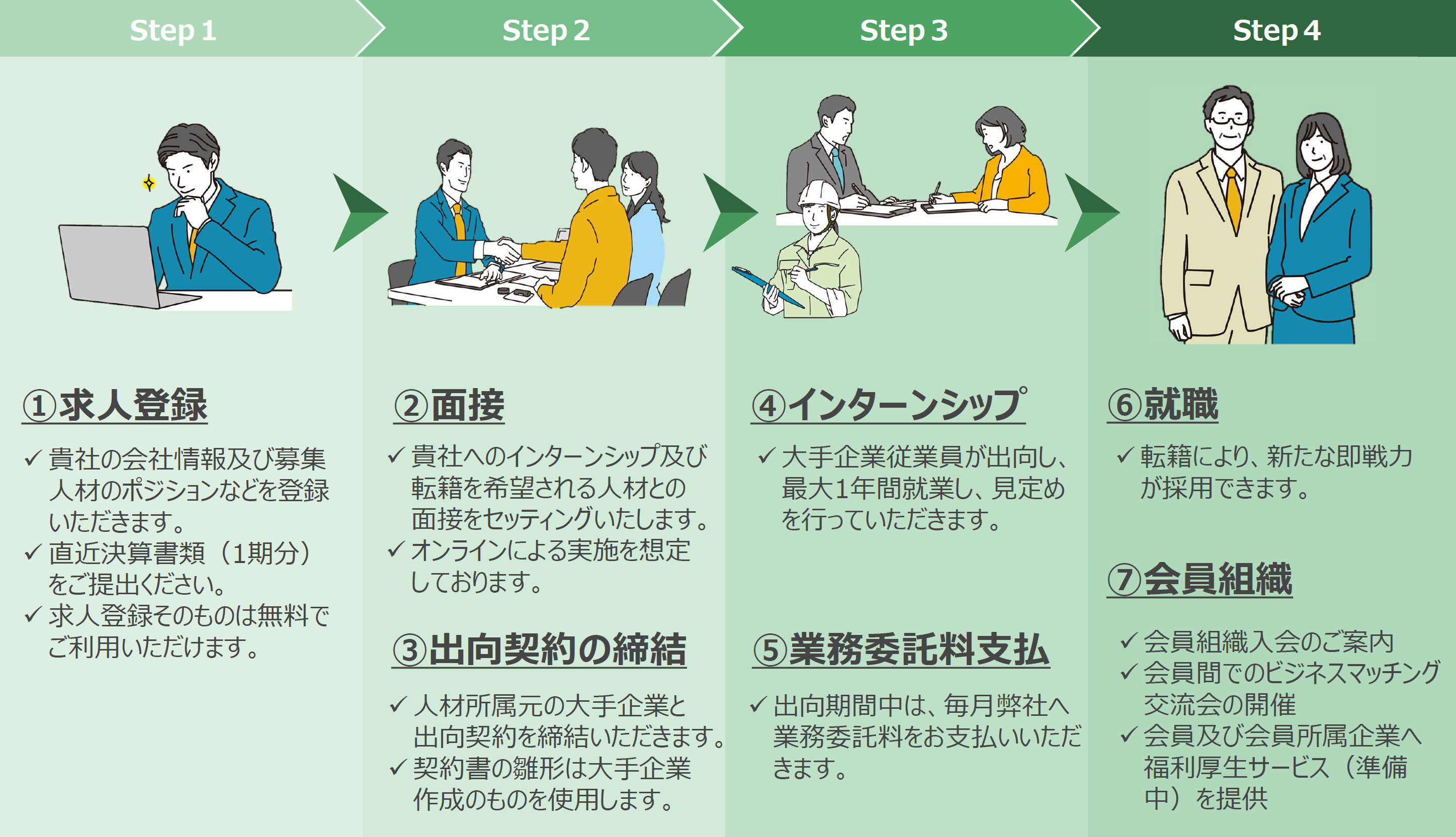 Step 1

①求人登録

✓ 貴社の会社情報及び募集人材のポジションなどを登録いただきます。
✓ 直近決算書類（1期分）をご提出ください。
✓ 求人登録そのものは無料でご利用いただけます。

Step 2

②面接

✓ 貴社へのインターンシップ及び転籍を希望される人材との面接をセッティングいたします。
✓ オンラインによる実施を想定しております。

③出向契約の締結

✓ 人材所属元の大手企業と出向契約を締結いただきます。
✓ 契約書の雛形は大手企業作成のものを使用します。

Step 3

④インターンシップ

✓ 大手企業従業員が出向し、最大1年間就業し、見定めを行っていただきます。

⑤業務委託料支払

✓ 出向期間中は、毎月弊社へ業務委託料をお支払いいただきます。

Step 4

⑥就職

✓ 転籍により、新たな即戦力が採用できます。

⑦会員組織

✓ 会員組織入会のご案内
✓ 会員間でのビジネスマッチング交流会の開催
✓ 会員及び会員所属企業へ福利厚生サービス（準備中）を提供